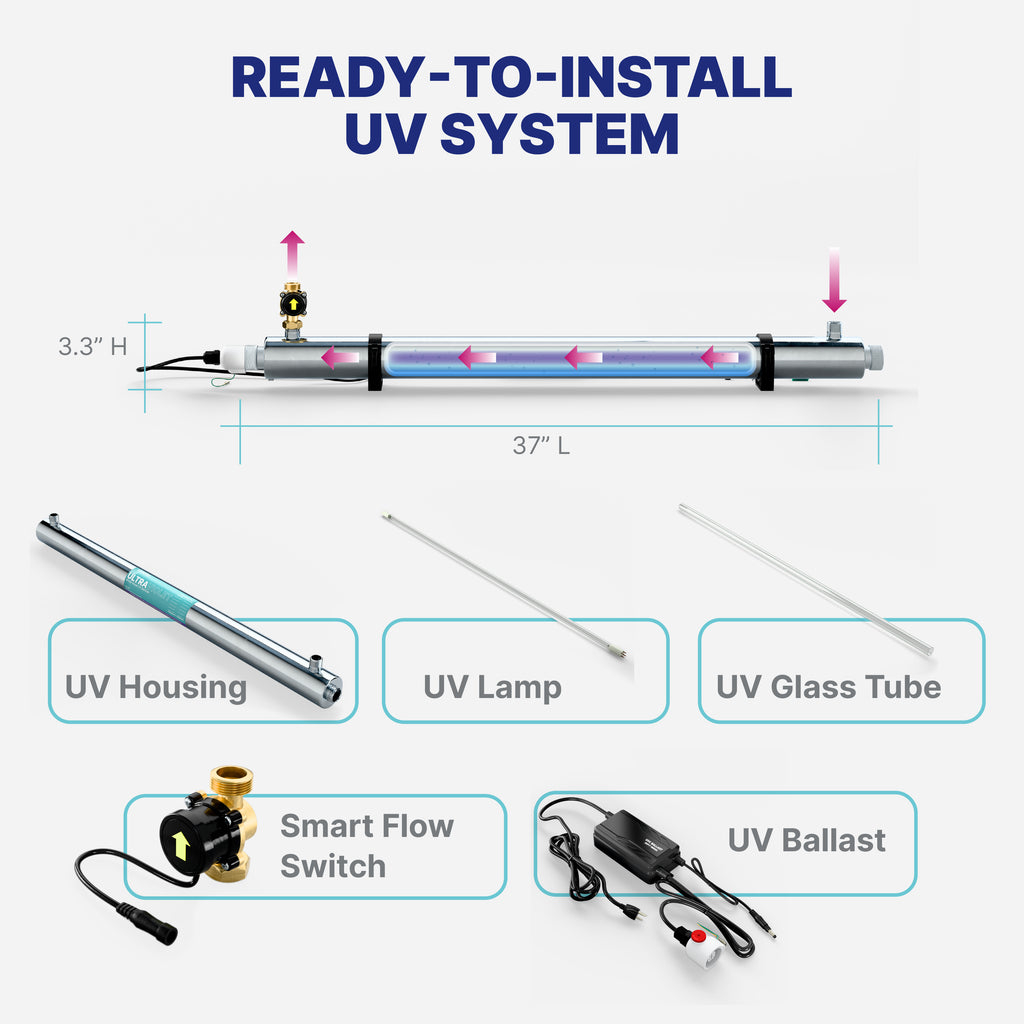 READY-TO-INSTALL
UV SYSTEM

3.3" H

37" L

ULTRA

UV Housing

UV Lamp

UV Glass Tube

Smart Flow Switch

UV Ballast