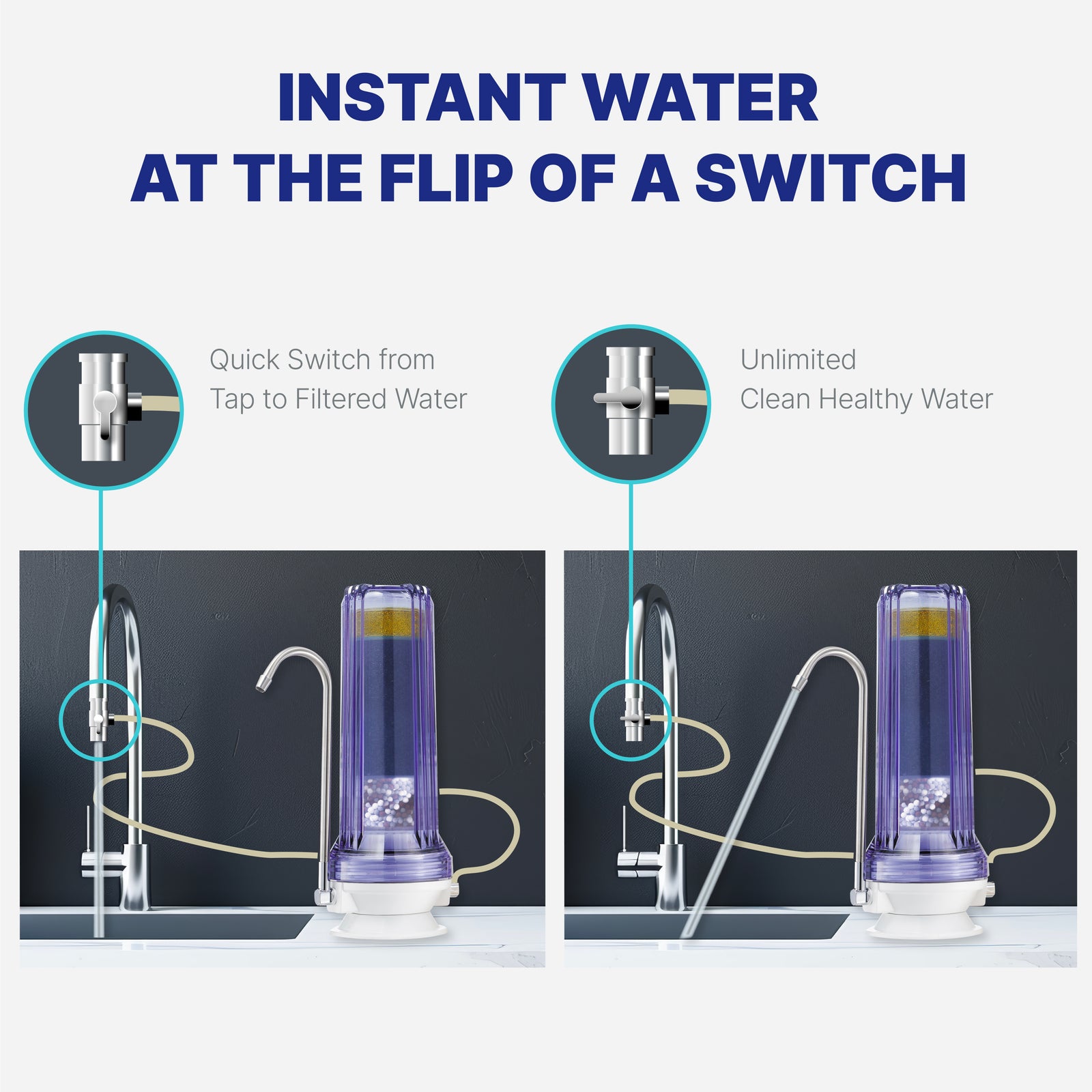 INSTANT WATER
AT THE FLIP OF A SWITCH

Quick Switch from
Tap to Filtered Water

Unlimited
Clean Healthy Water